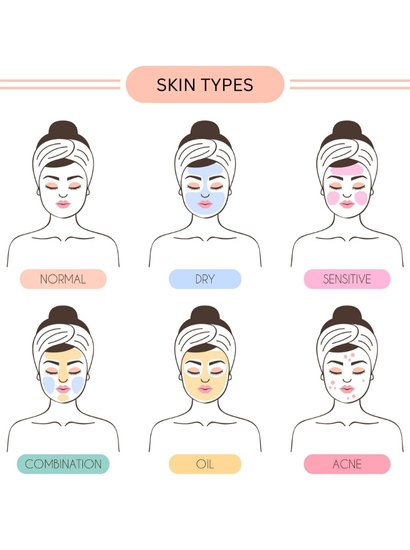 SKIN TYPES

NORMAL

DRY

SENSITIVE

COMBINATION

OIL

ACNE