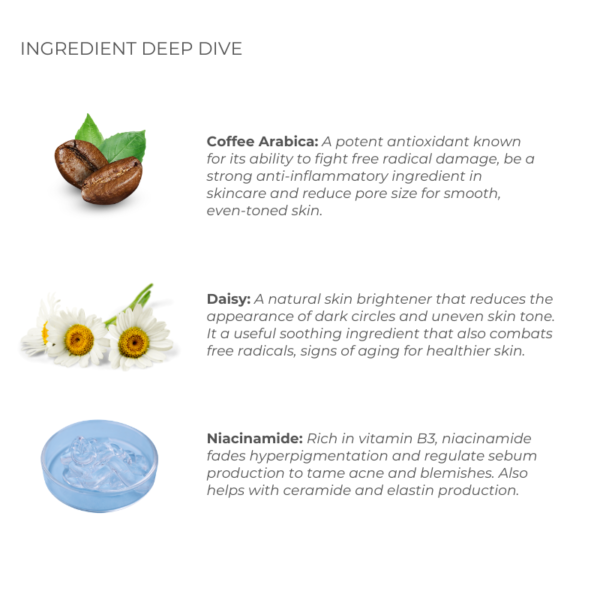 INGREDIENT DEEP DIVE

Coffee Arabica: A potent antioxidant known for its ability to fight free radical damage, be a strong anti-inflammatory ingredient in skincare and reduce pore size for smooth, even-toned skin.

Daisy: A natural skin brightener that reduces the appearance of dark circles and uneven skin tone. It a useful soothing ingredient that also combats free radicals, signs of aging for healthier skin.

Niacinamide: Rich in vitamin B3, niacinamide fades hyperpigmentation and regulate sebum production to tame acne and blemishes. Also helps with ceramide and elastin production.