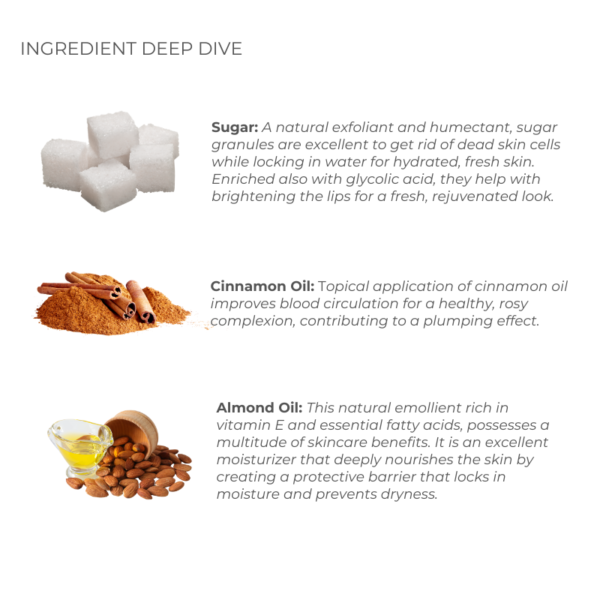 INGREDIENT DEEP DIVE

Sugar: A natural exfoliant and humectant, sugar granules are excellent to get rid of dead skin cells while locking in water for hydrated, fresh skin. Enriched also with glycolic acid, they help with brightening the lips for a fresh, rejuvenated look.

Cinnamon Oil: Topical application of cinnamon oil improves blood circulation for a healthy, rosy complexion, contributing to a plumping effect.

Almond Oil: This natural emollient rich in vitamin E and essential fatty acids, possesses a multitude of skincare benefits. It is an excellent moisturizer that deeply nourishes the skin by creating a protective barrier that locks in moisture and prevents dryness.