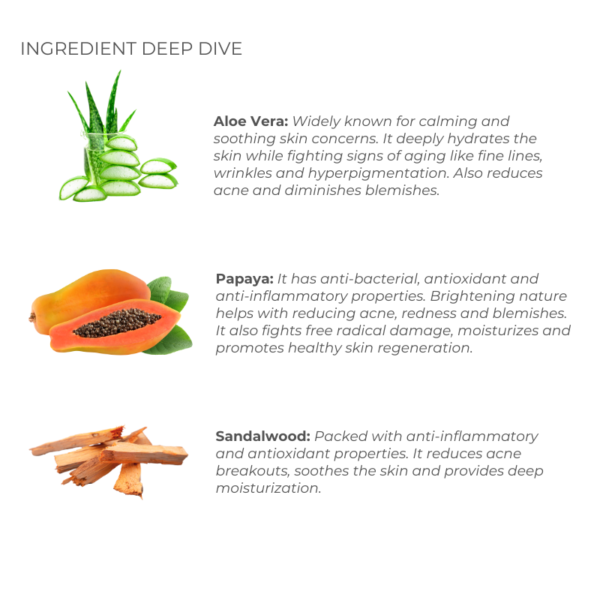 INGREDIENT DEEP DIVE

Aloe Vera: Widely known for calming and soothing skin concerns. It deeply hydrates the skin while fighting signs of aging like fine lines, wrinkles and hyperpigmentation. Also reduces acne and diminishes blemishes.

Papaya: It has anti-bacterial, antioxidant and anti-inflammatory properties. Brightening nature helps with reducing acne, redness and blemishes. It also fights free radical damage, moisturizes and promotes healthy skin regeneration.

Sandalwood: Packed with anti-inflammatory and antioxidant properties. It reduces acne breakouts, soothes the skin and provides deep moisturization.