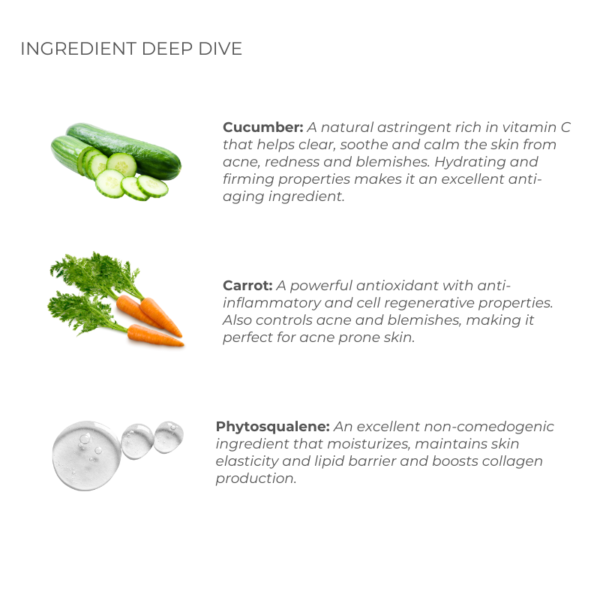 INGREDIENT DEEP DIVE

Cucumber: A natural astringent rich in vitamin C that helps clear, soothe and calm the skin from acne, redness and blemishes. Hydrating and firming properties makes it an excellent anti-aging ingredient.

Carrot: A powerful antioxidant with anti-inflammatory and cell regenerative properties. Also controls acne and blemishes, making it perfect for acne prone skin.

Phytosqualene: An excellent non-comedogenic ingredient that moisturizes, maintains skin elasticity and lipid barrier and boosts collagen production.